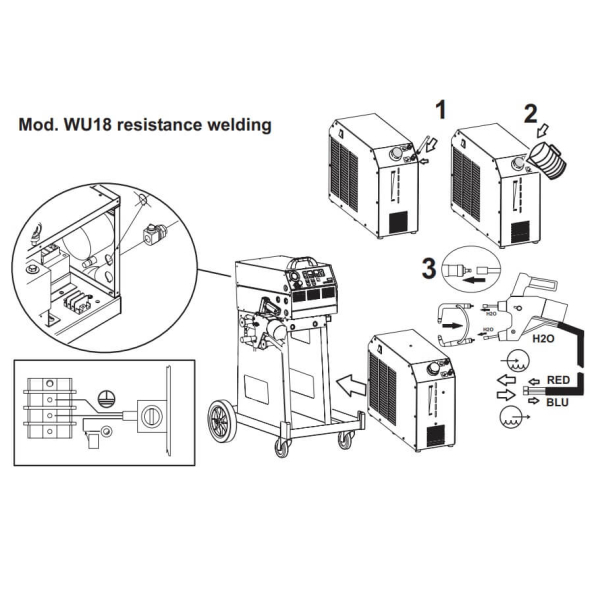 Mod. WU18 resistance welding

1

2

3

H2O

H2O

H2O

RED

BLU