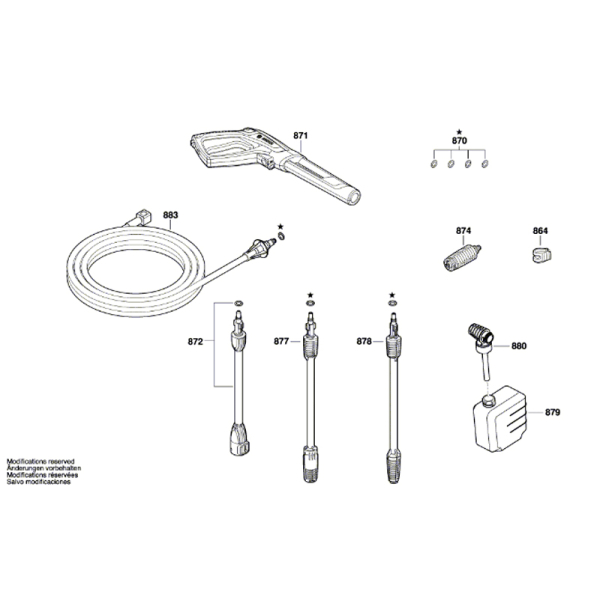 871

★
870

883

★

874

864

★

★

872

877

878

880

879

Modifications reserved
Änderungen vorbehalten
Modifications réservées
Salvo modificaciones