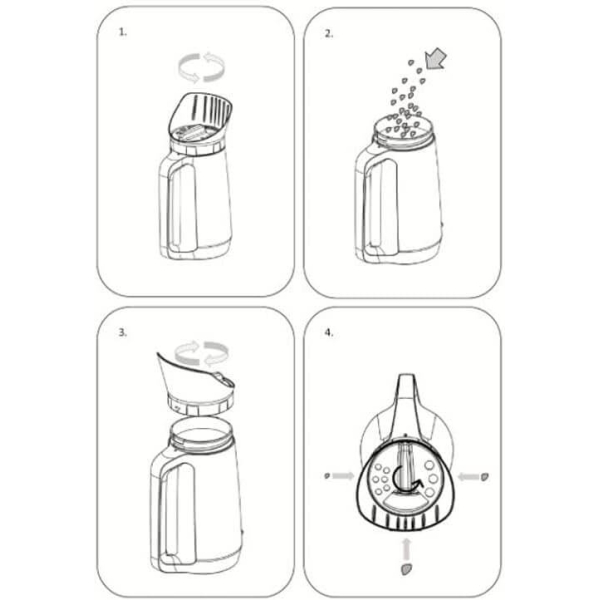 1.

2.

3.

4.