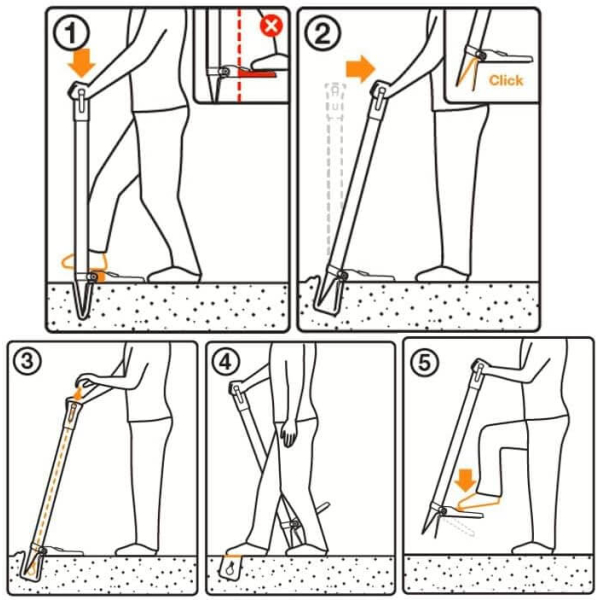 1

2

Click

3

4

5